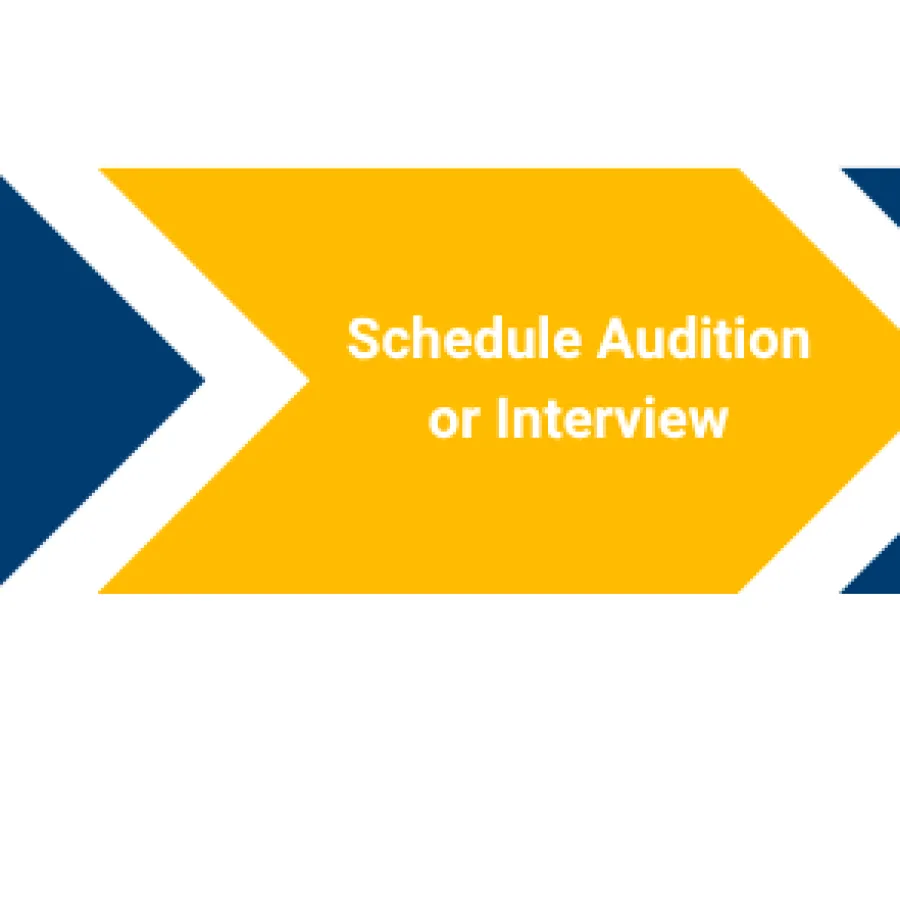 Schedule Audition or Interview